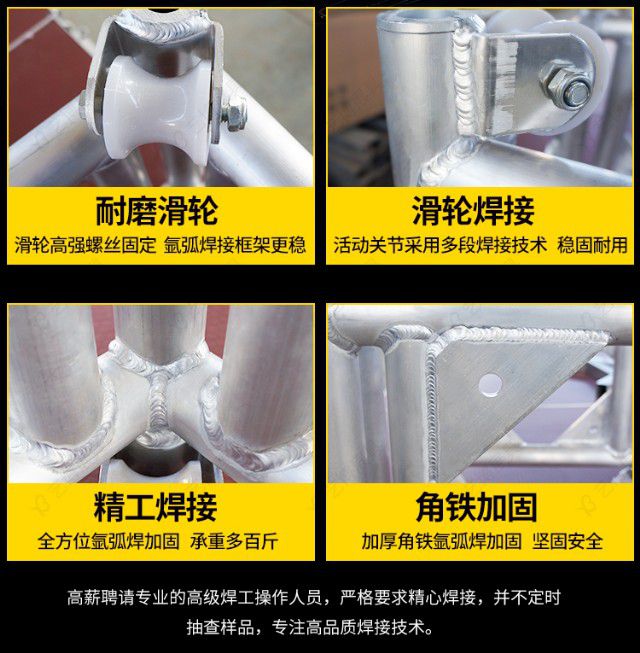 耐磨滑轮
滑轮高强螺丝固定 氩弧焊接框架更稳

滑轮焊接
活动关节采用多段焊接技术 稳固耐用

精工焊接
全方位氩弧焊加固 承重多百斤

角铁加固
加厚角铁氩弧焊加固 坚固安全

高薪聘请专业的高级焊工操作人员，严格要求精心焊接，并不定时抽查样品，专注高品质焊接技术。