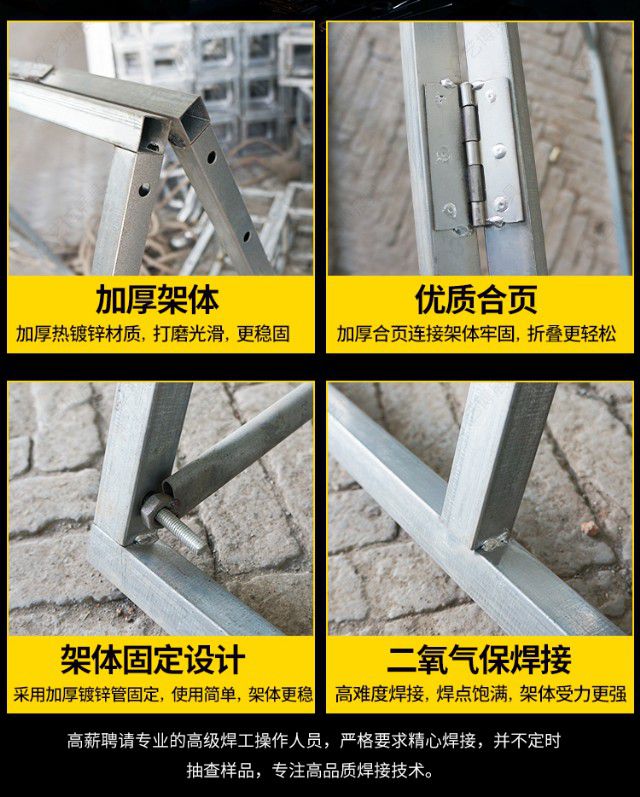 加厚架体
加厚热镀锌材质，打磨光滑，更稳固

优质合页
加厚合页连接架体牢固，折叠更轻松

架体固定设计
采用加厚镀锌管固定，使用简单，架体更稳

二氧气保焊接
高难度焊接，焊点饱满，架体受力更强

高薪聘请专业的高级焊工操作人员，严格要求精心焊接，并不定时抽查样品，专注高品质焊接技术。